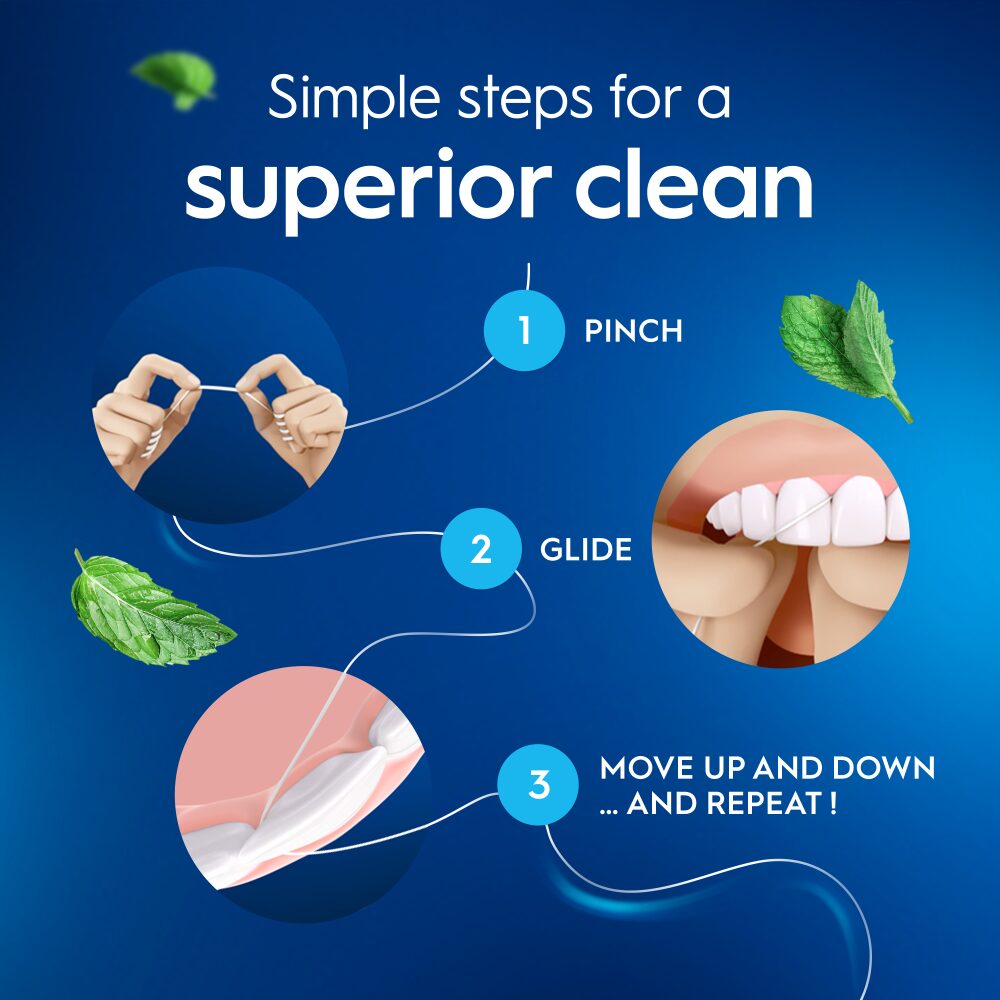 Simple steps for a
superior clean

1 PINCH

2 GLIDE

3 MOVE UP AND DOWN ... AND REPEAT !